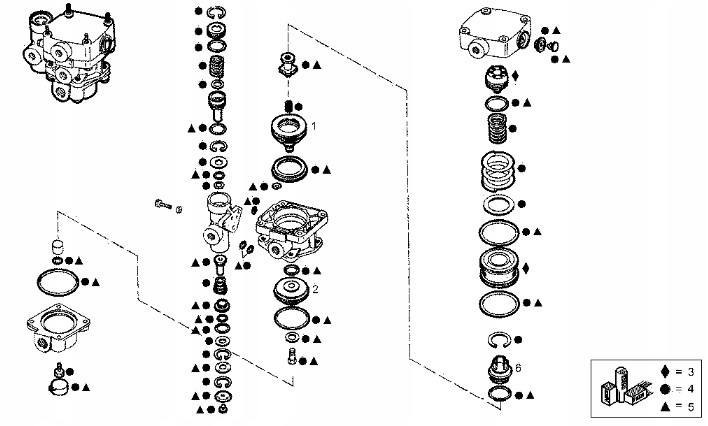 1

2

6

♦ = 3
● = 4
▲ = 5