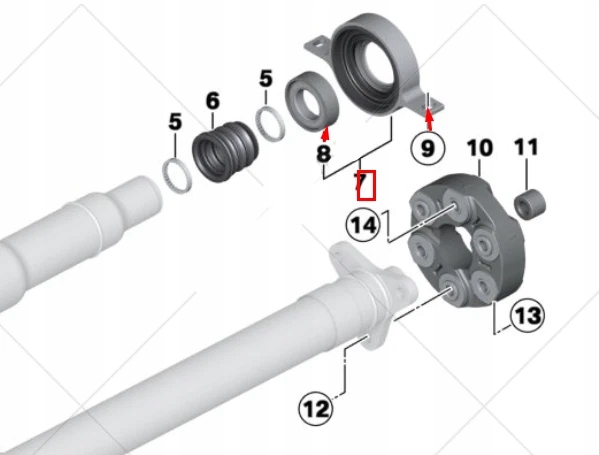 5
6
5
8
7
9
10
11
14
13
12