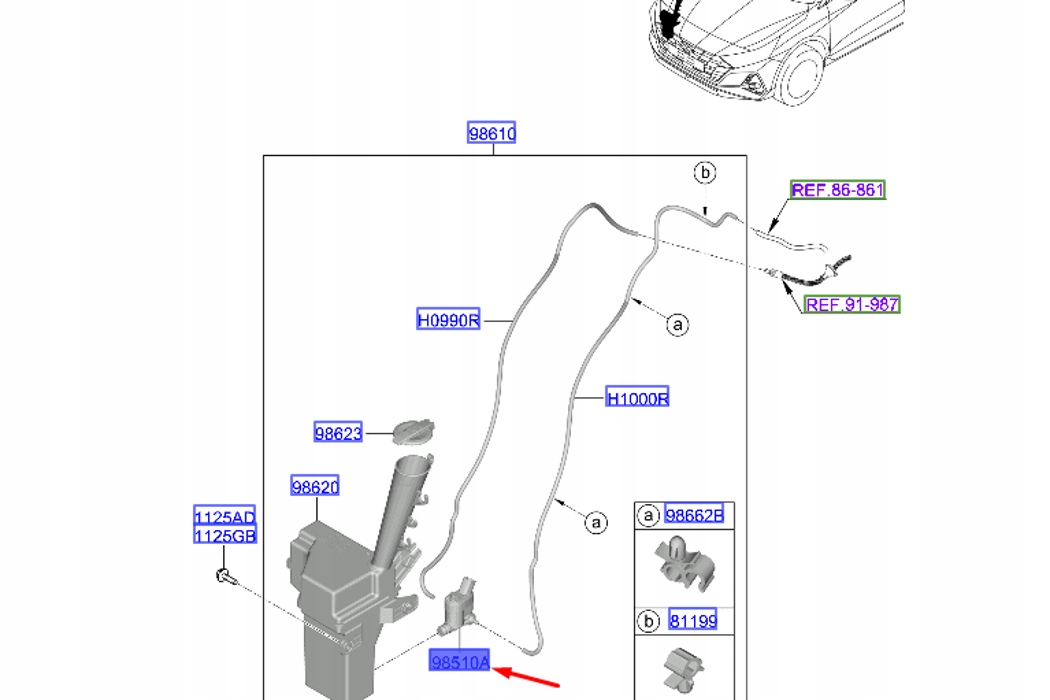 98610
b
REF.86-861
REF.91-987
H0990R
a
H1000R
98623
98620
1125AD
1125GB
a
a 98662B
b 81199
98510A