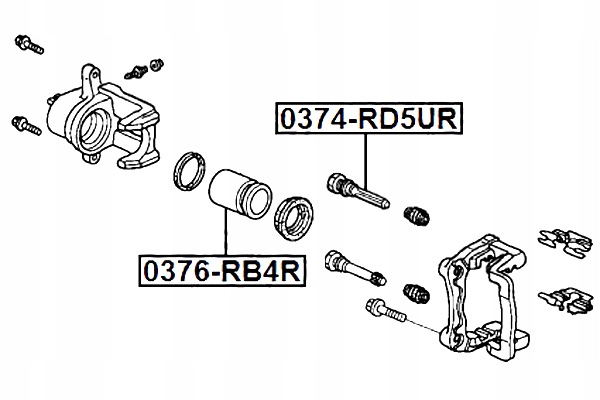 0374-RD5UR

0376-RB4R