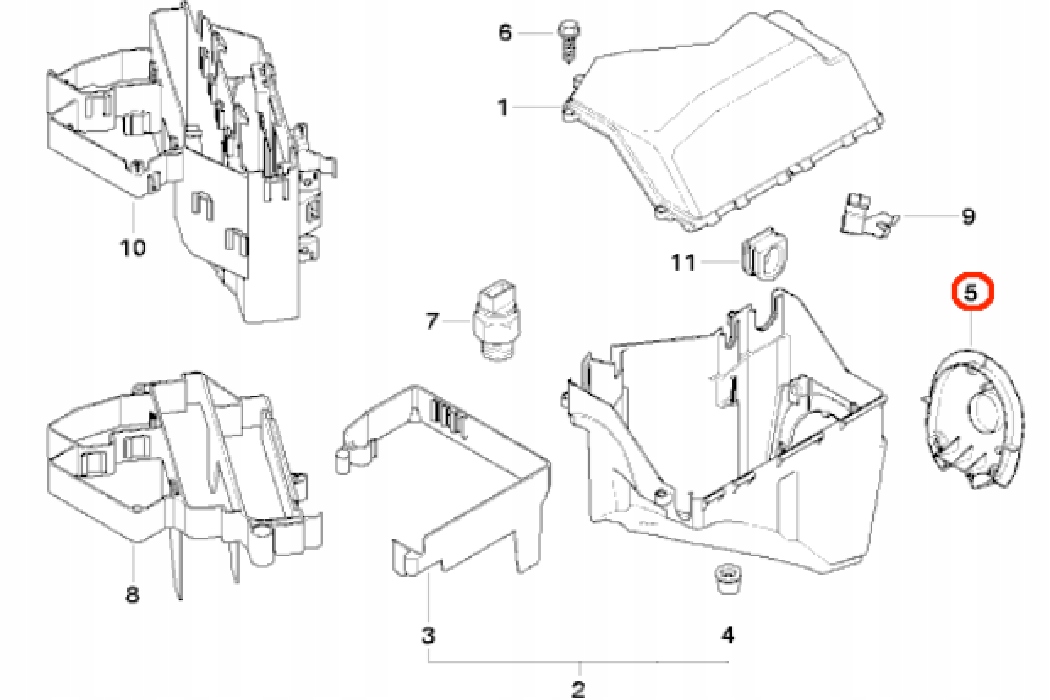 6
1
10
9
11
5
7
8
3
4
2