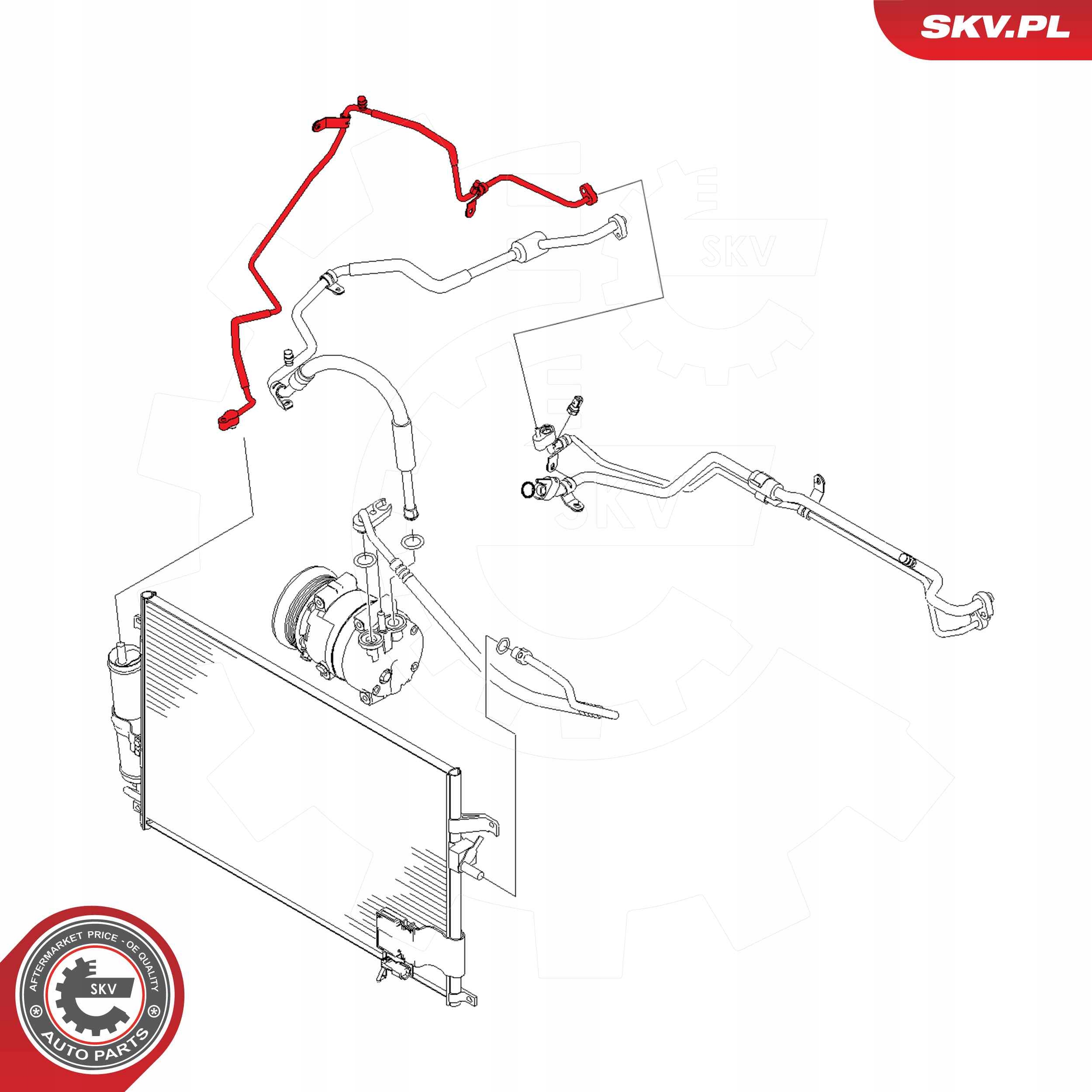 SKV.PL

SKV

SKV

AFTERMARKET PRICE - OE QUALITY

SKV

AUTO PARTS