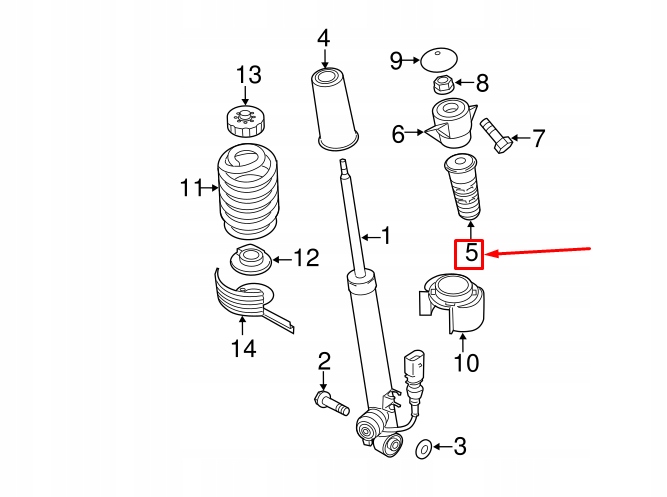 4
9
8
13
6
7
11
1
5
12
14
10
2
3