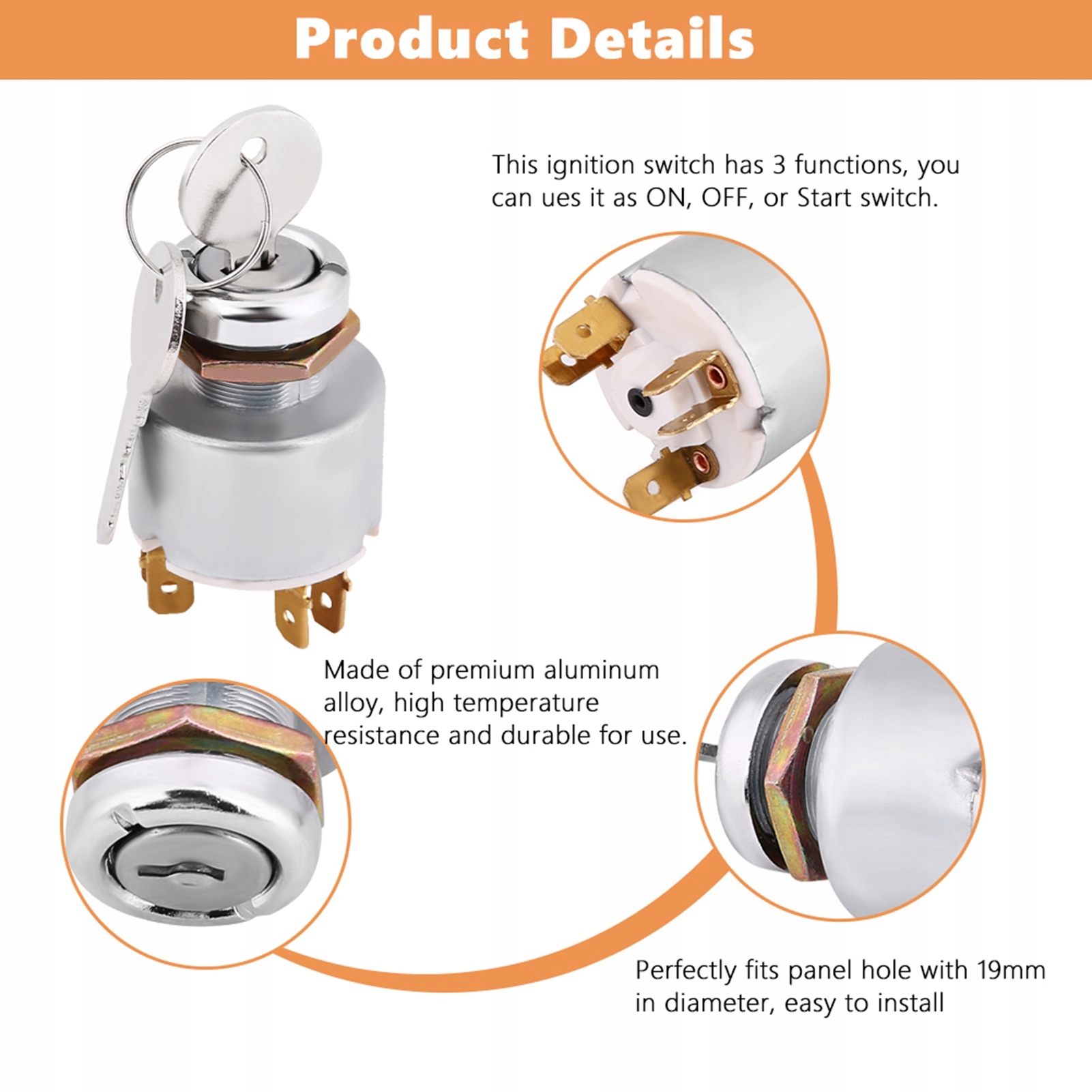 Product Details

This ignition switch has 3 functions, you can ues it as ON, OFF, or Start switch.

Made of premium aluminum alloy, high temperature resistance and durable for use.

Perfectly fits panel hole with 19mm in diameter, easy to install