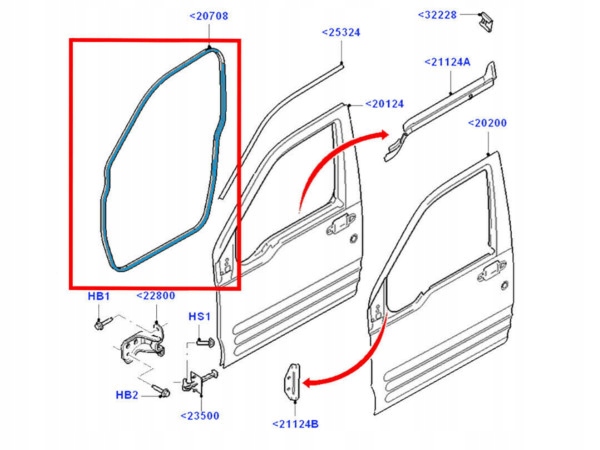 <20708
<25324
<32228
<21124A
<20124
<20200
HB1
<22800
HS1
HB2
<23500
<21124B