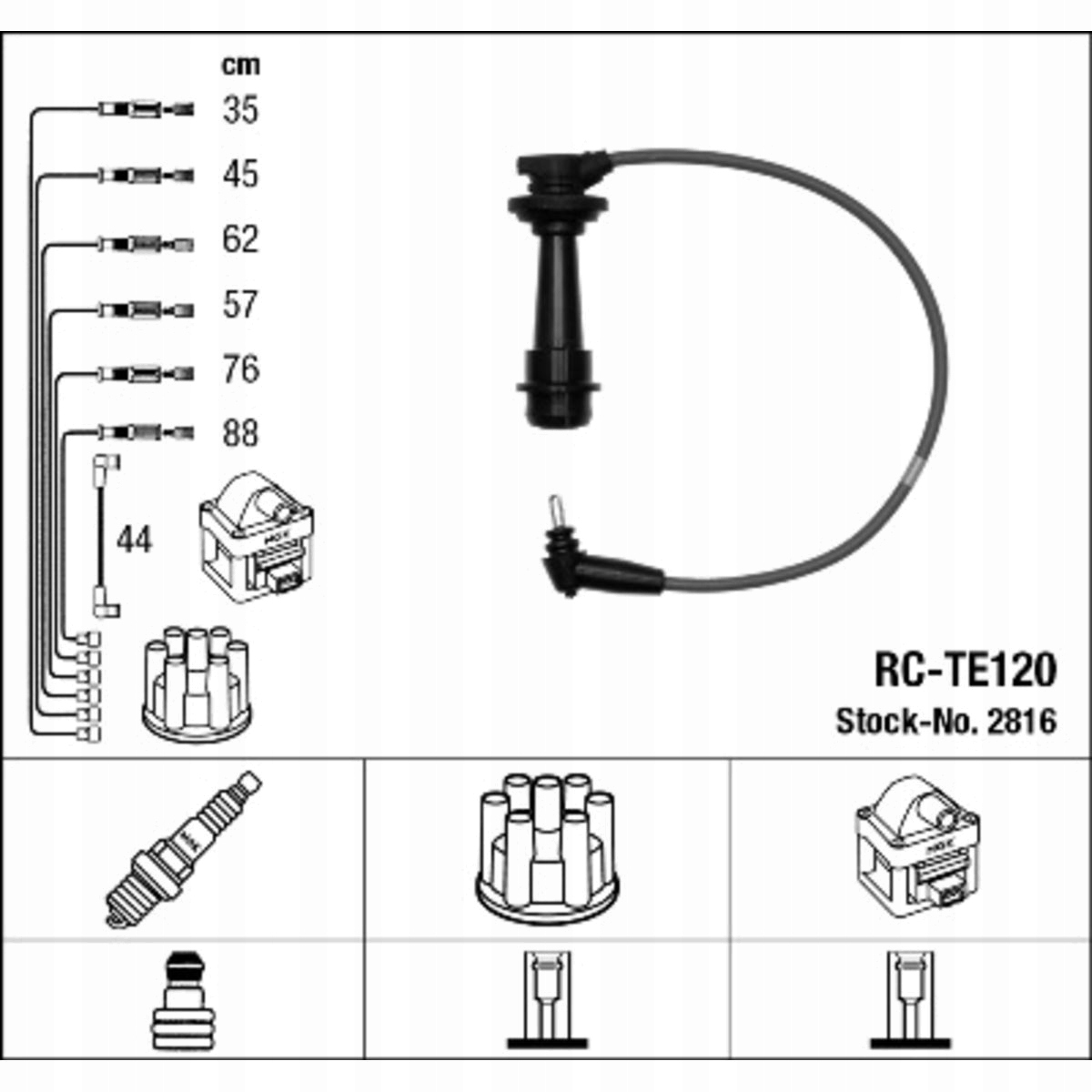 cm

35

45

62

57

76

88

44

RC-TE120

Stock-No. 2816