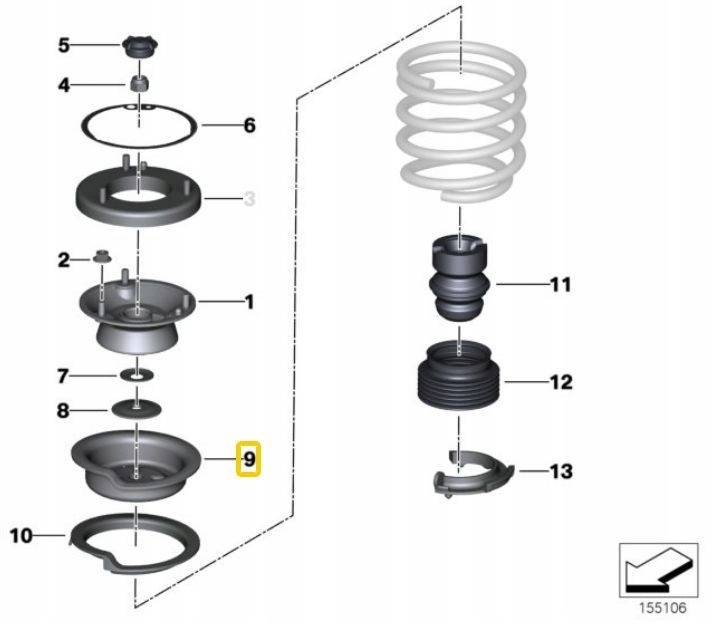 5
4
6
3
2
1
7
8
9
10
11
12
13
155106