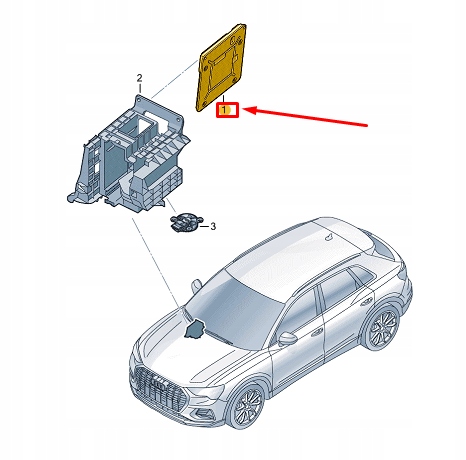 2
1
3