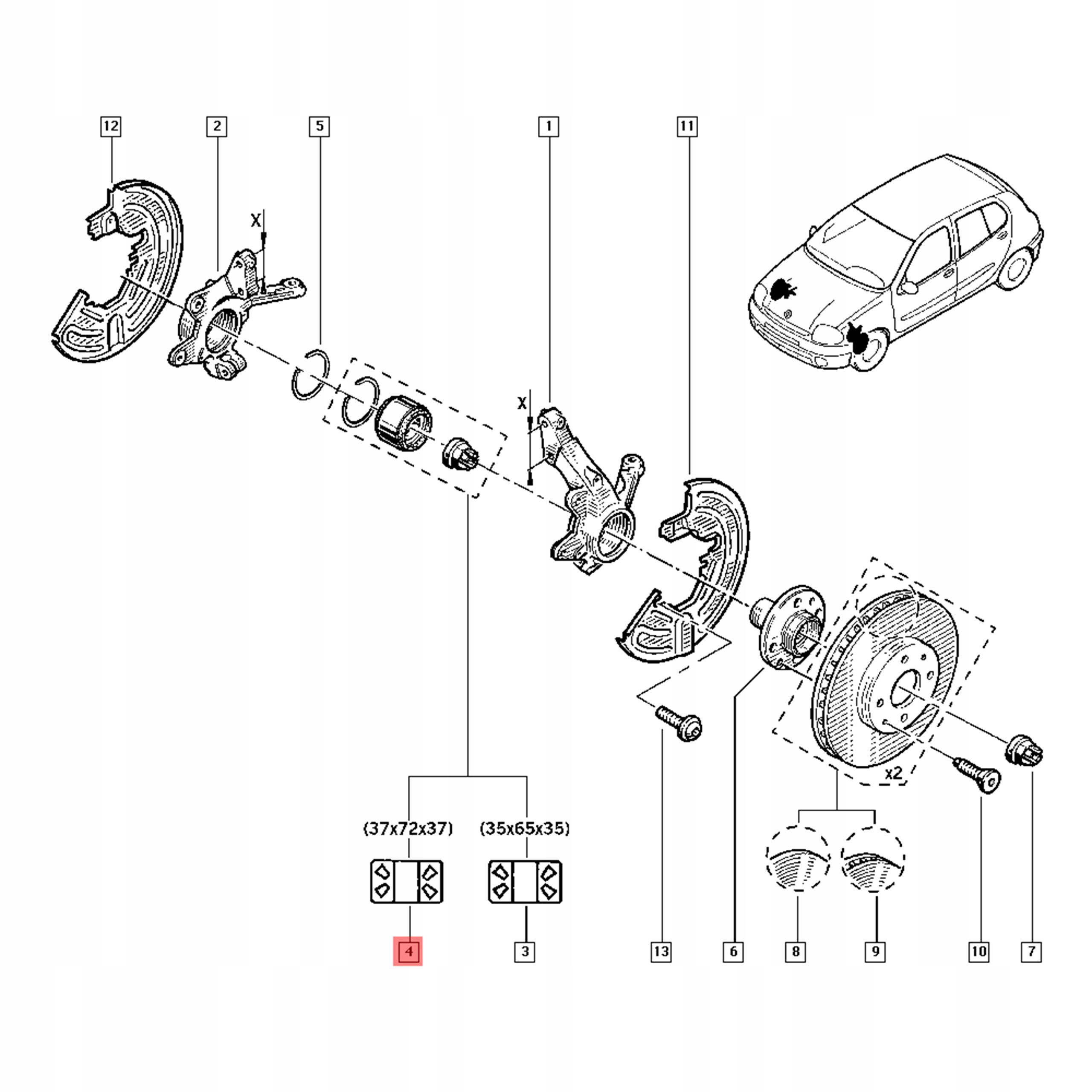 12
2
5
1
11
X
X
x2
(37x72x37)
(35x65x35)
4
3
13
6
8
9
10
7