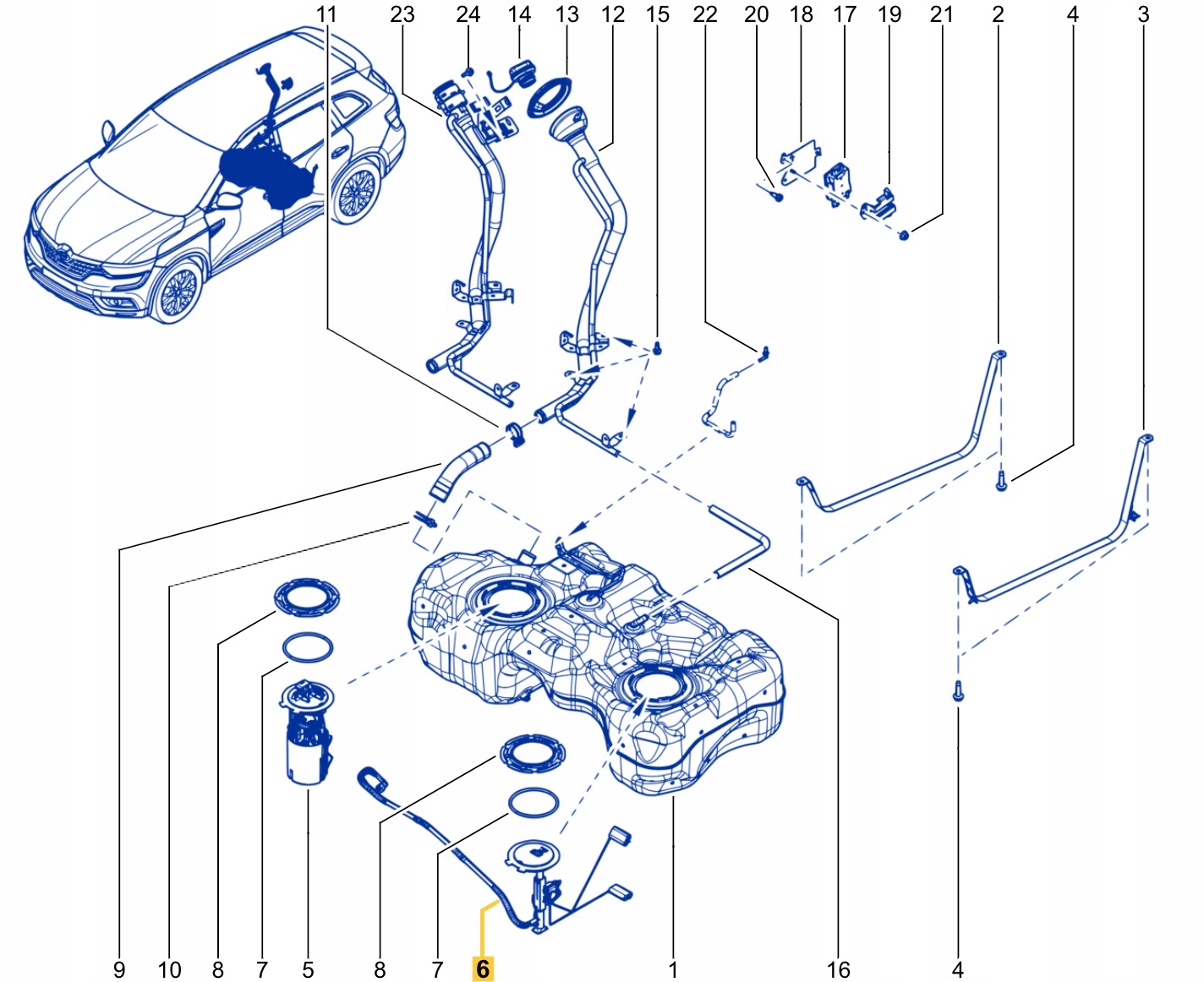 11 23 24 14 13 12 15 22 20 18 17 19 21 2 4 3

9 10 8 7 5 8 7 6 1 16 4