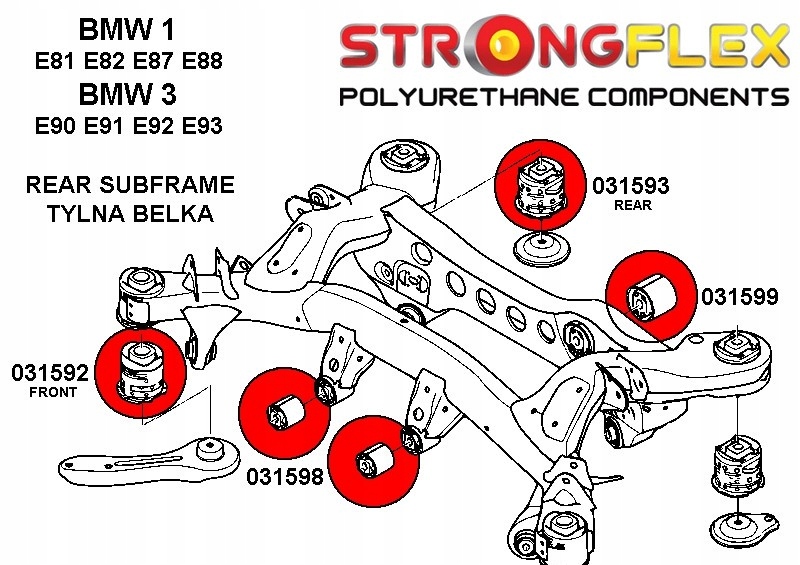 BMW 1
E81 E82 E87 E88
BMW 3
E90 E91 E92 E93

STRONGFLEX
POLYURETHANE COMPONENTS

REAR SUBFRAME
TYLNA BELKA

031593
REAR

031599

031592
FRONT

031598