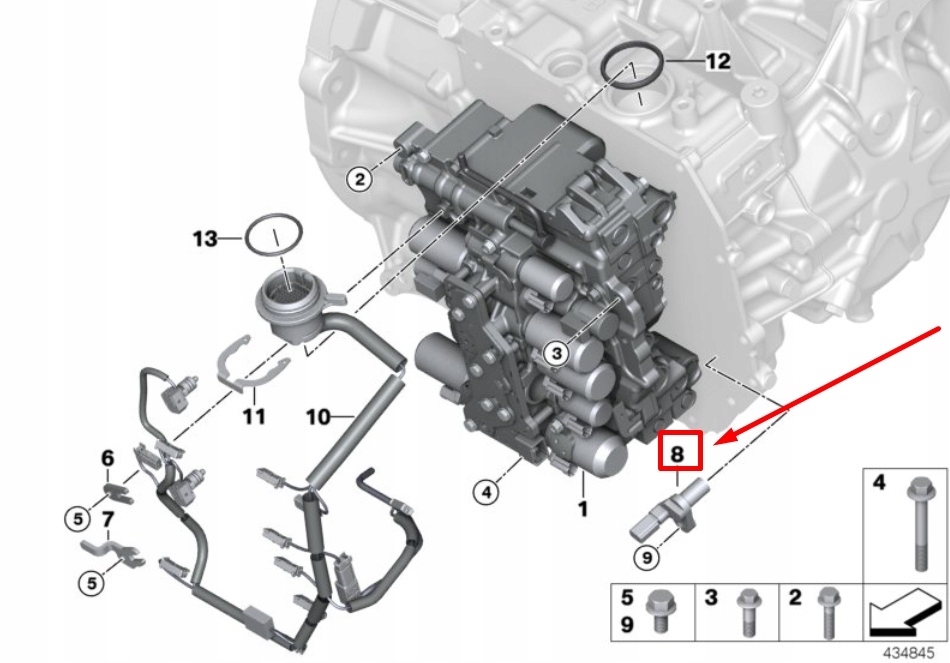 12
2
13
3
11
10
6
5
7
5
4
1
8
9
4
5
9
3
2
434845