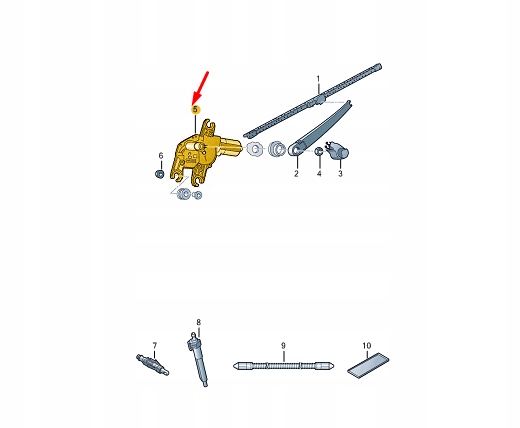 1
5
6
2
4
3
8
7
9
10