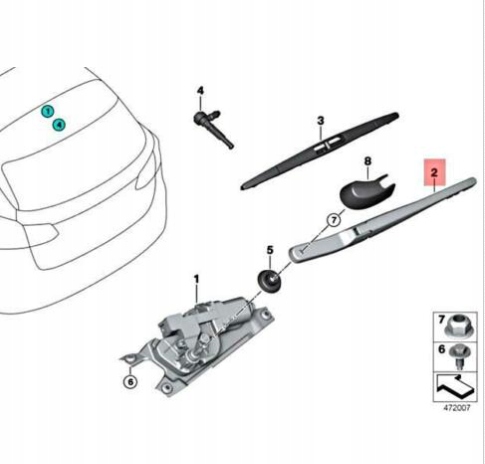 1
4
4
3
8
2
7
5
1
6
7
6
472007