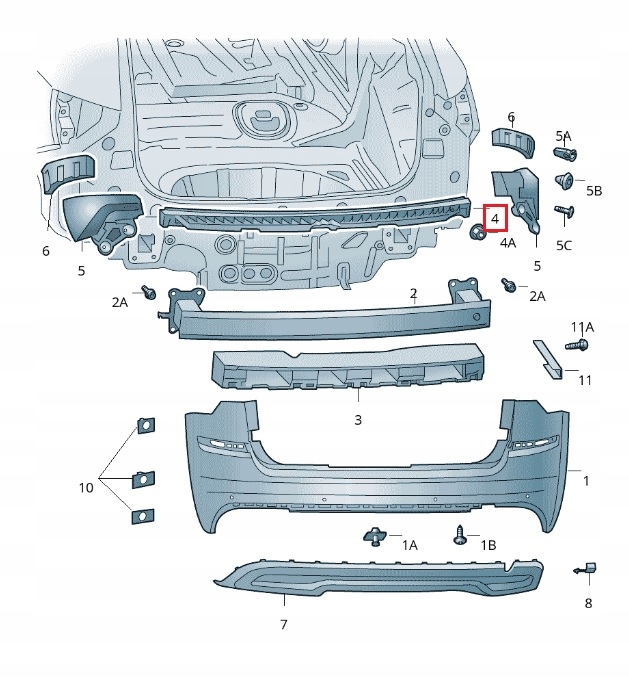 6
5A
5B
4
4A
5C
5
6
5
2A
2
2A
11A
11
3
10
1
1A
1B
8
7