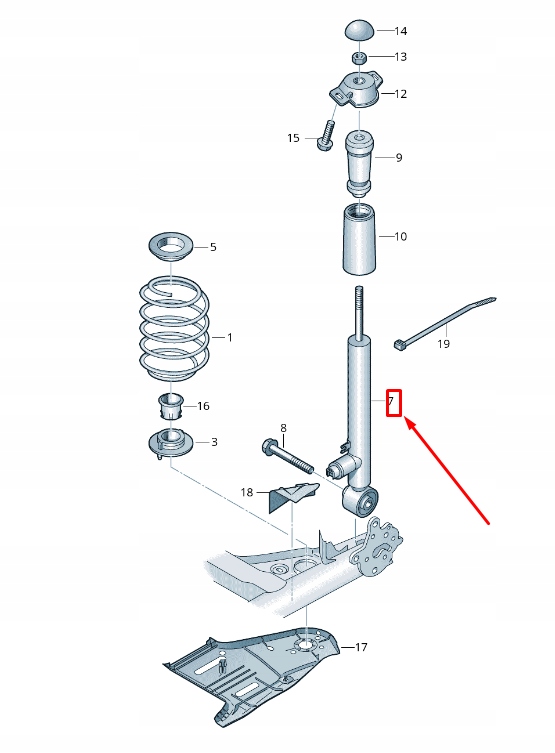 14
13
12
15
9
10
5
1
19
7
16
3
8
18
17