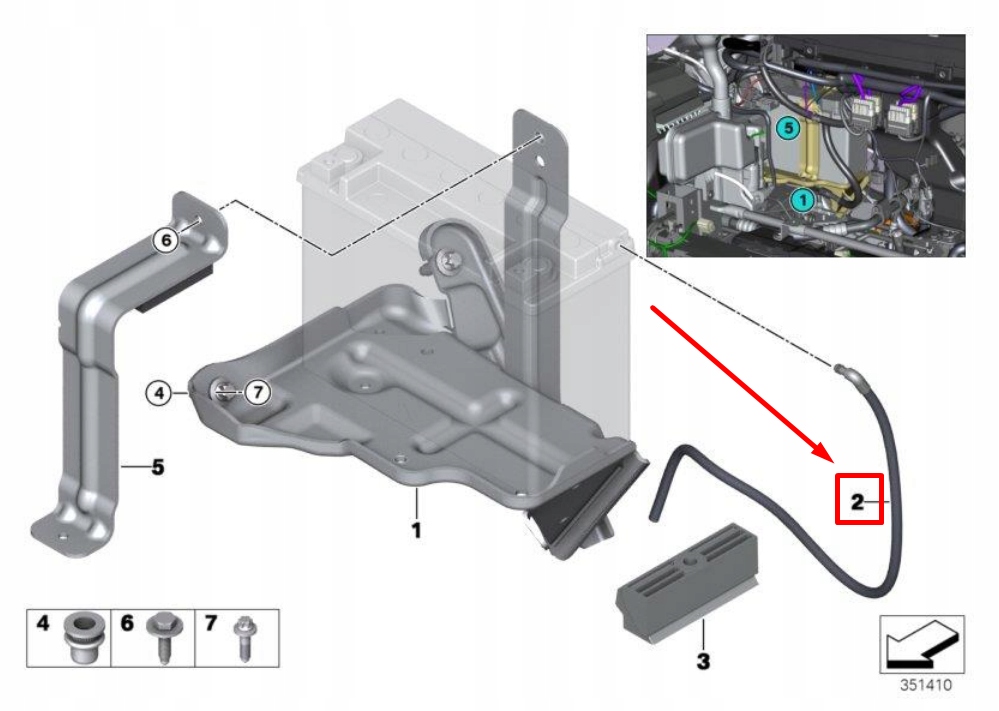 5
1
6
4
7
5
1
2
3
4
6
7
351410