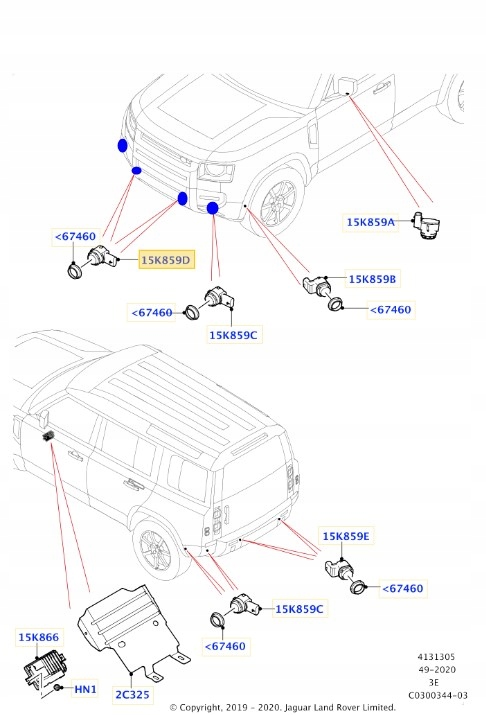 15K859A
<67460
15K859D
15K859B
<67460
<67460
15K859C
15K859E
<67460
15K859C
<67460
15K866
HN1
2C325
4131305
49-2020
3E
C0300344-03
© Copyright, 2019 - 2020. Jaguar Land Rover Limited.