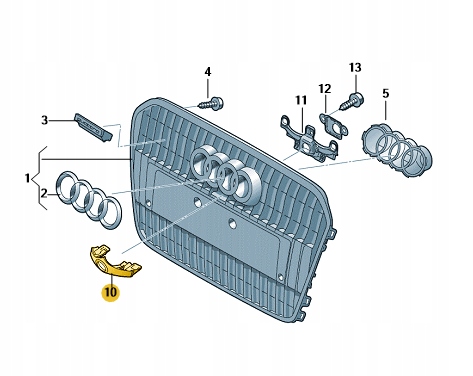 4
13
12
11
5
3
1
2
10