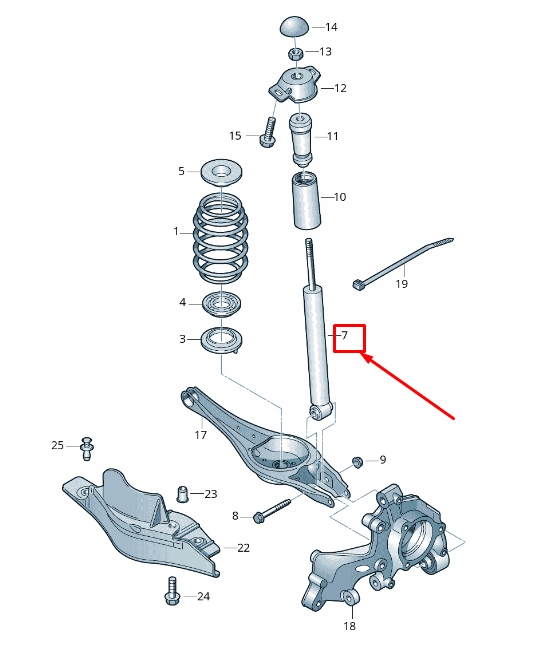 14
13
12
15
11
5
10
1
19
4
7
3
17
25
9
23
8
22
24
18