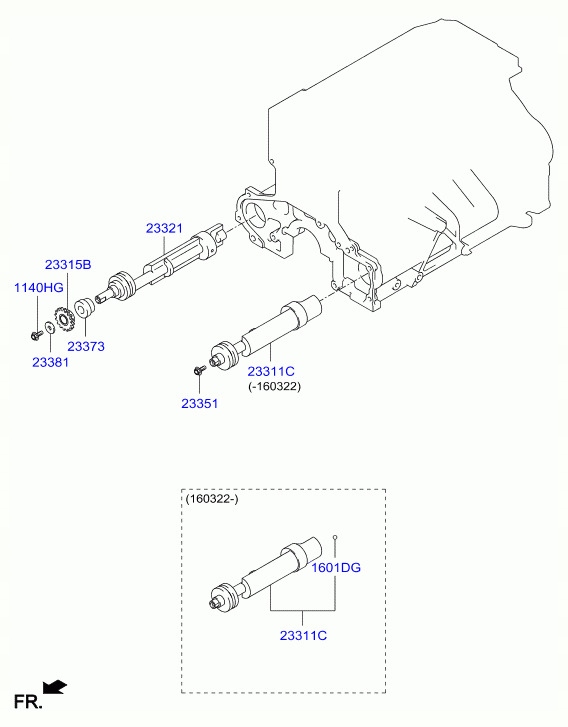 23321

23315B

1140HG

23373

23381

23311C
(-160322)

23351

(160322-)

1601DG

23311C

FR.