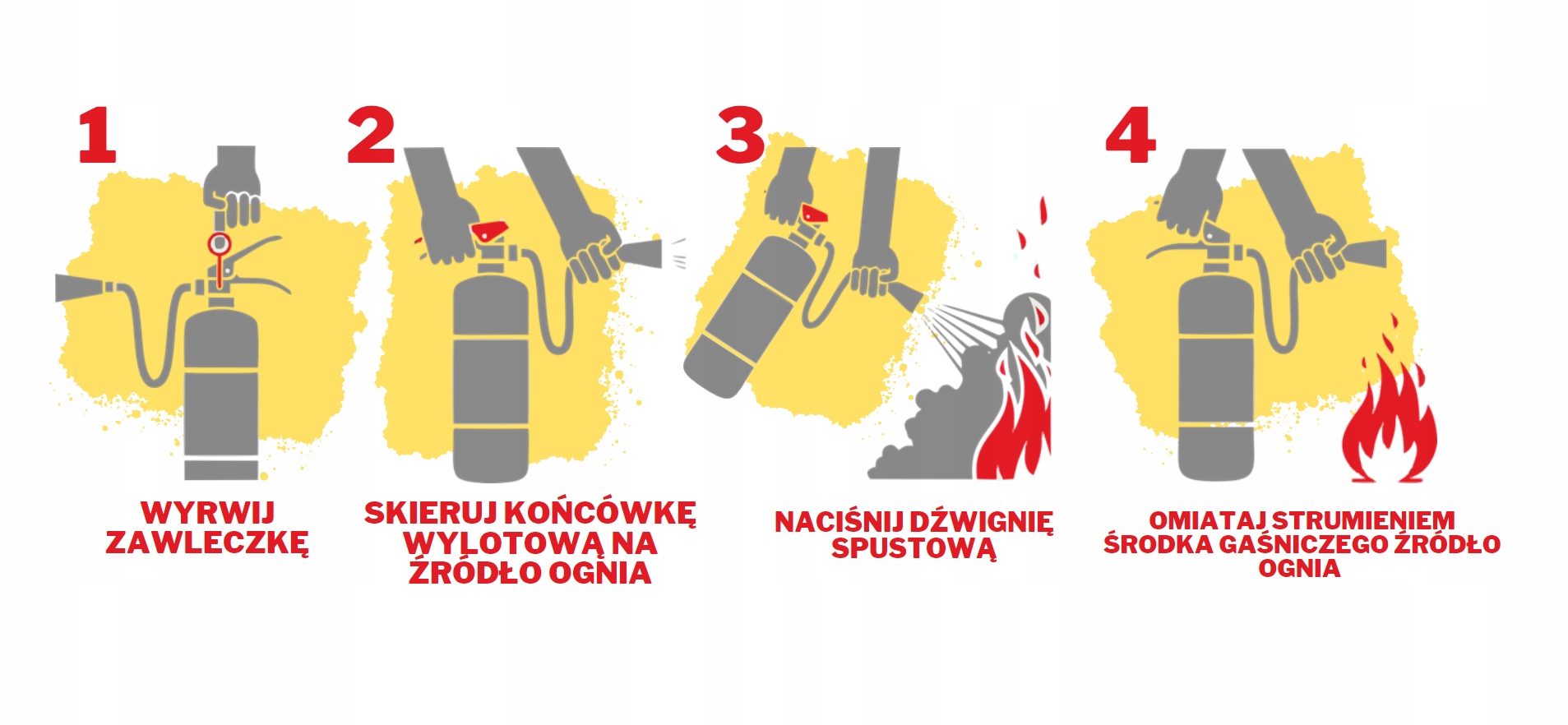 1

WYRWIJ ZAWLECZKĘ

2

SKIERUJ KOŃCÓWKĘ WYLOTOWĄ NA ŹRÓDŁO OGNIA

3

NACIŚNIJ DŹWIGNIĘ SPUSTOWĄ

4

OMIATAJ STRUMIENIEM ŚRODKA GAŚNICZEGO ŹRÓDŁO OGNIA