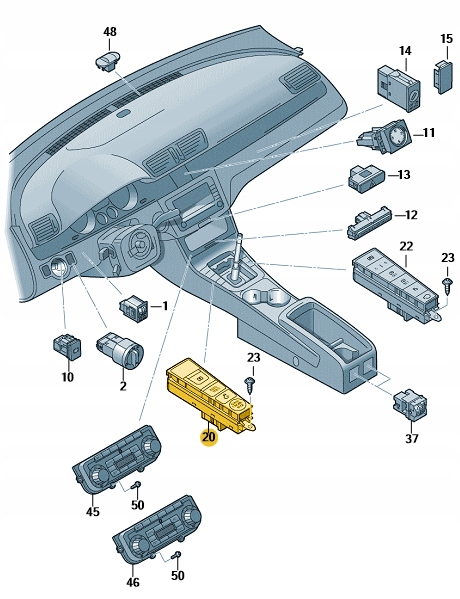 48
14
15
11
13
12
22
23
1
10
2
23
20
37
45
50
46
50