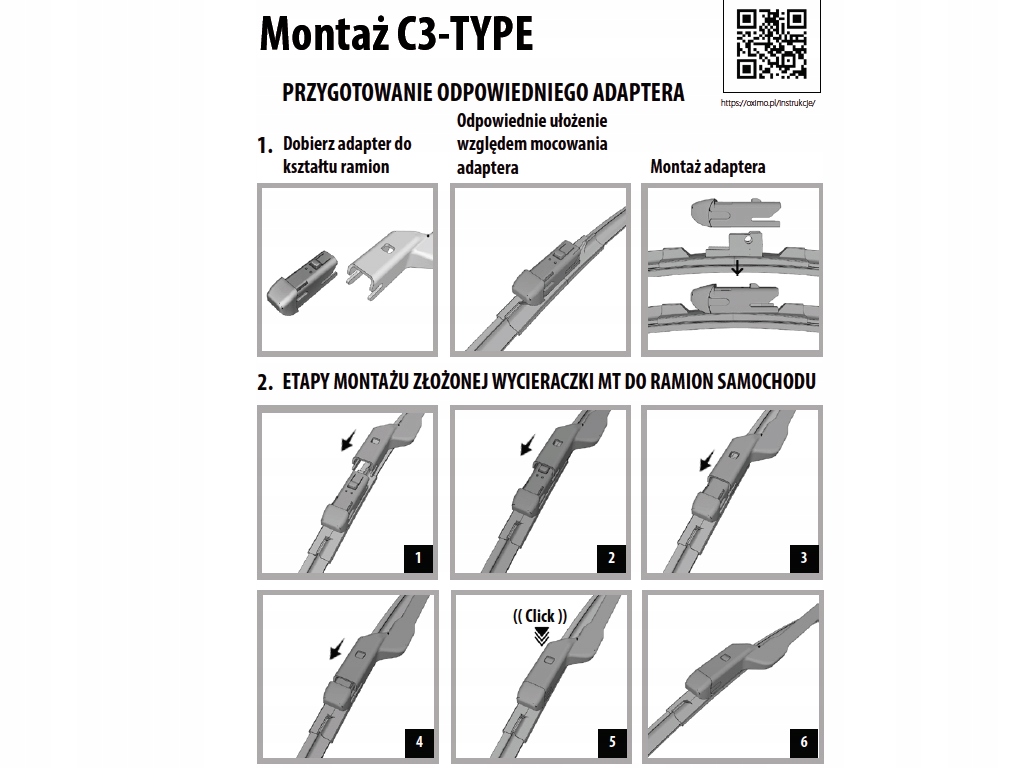 Montaż C3-TYPE

https://oximo.pl/instrukcje/

PRZYGOTOWANIE ODPOWIEDNIEGO ADAPTERA

1. Dobierz adapter do kształtu ramion

Odpowiednie ułożenie względem mocowania adaptera

Montaż adaptera

2. ETAPY MONTAŻU ZŁOŻONEJ WYCIERACZKI MT DO RAMION SAMOCHODU

1

2

3

4

(( Click ))

5

6