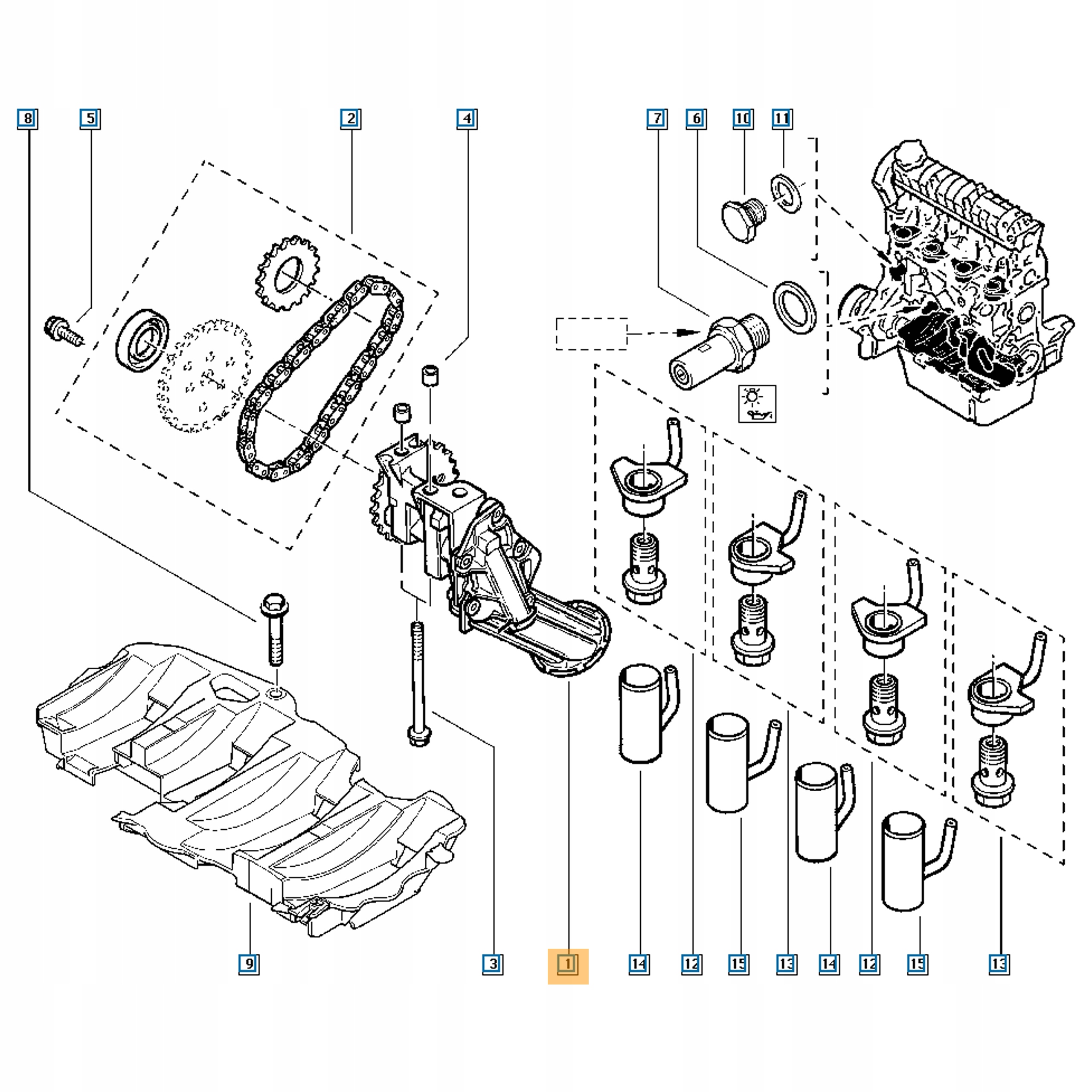 8
5
2
4
7
6
10
11
9
3
1
14
12
15
13
14
12
15
13