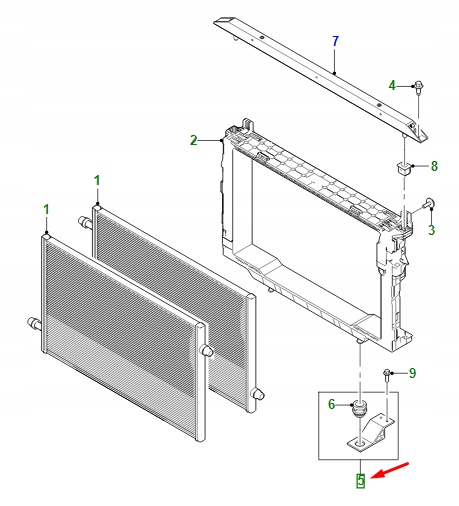 7
4
2
8
1
1
3
9
6
5