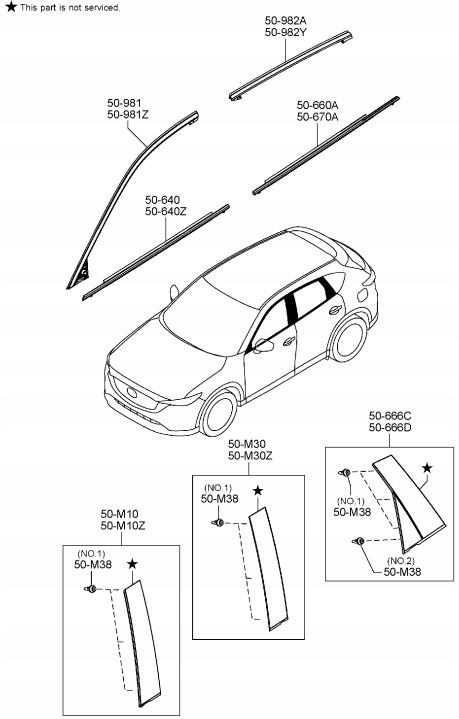 ★ This part is not serviced.

50-982A
50-982Y

50-981
50-981Z

50-660A
50-670A

50-640
50-640Z

50-666C
50-666D

★

(NO.1)
50-M38

(NO.2)
50-M38

50-M30
50-M30Z

(NO.1)
50-M38

★

50-M10
50-M10Z

(NO.1)
50-M38

★