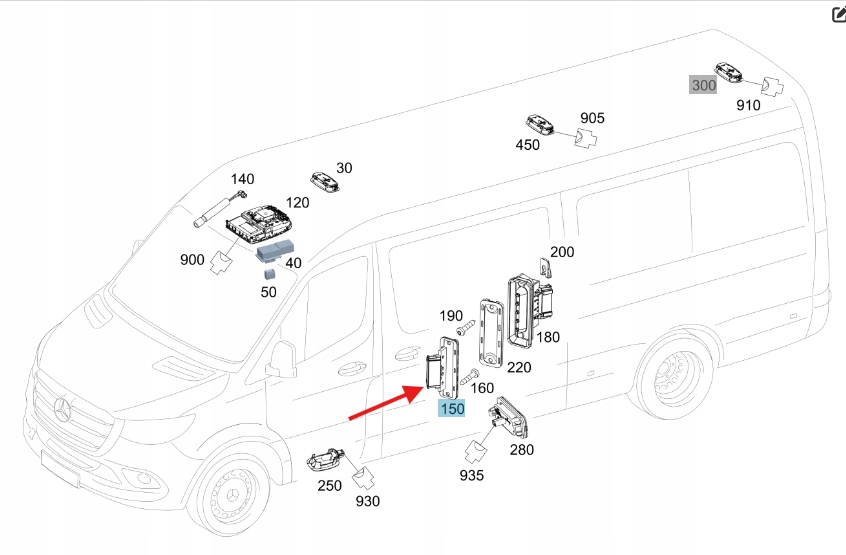 300
910
905
450
30
140
120
900
40
50
200
190
180
220
160
150
280
935
250
930