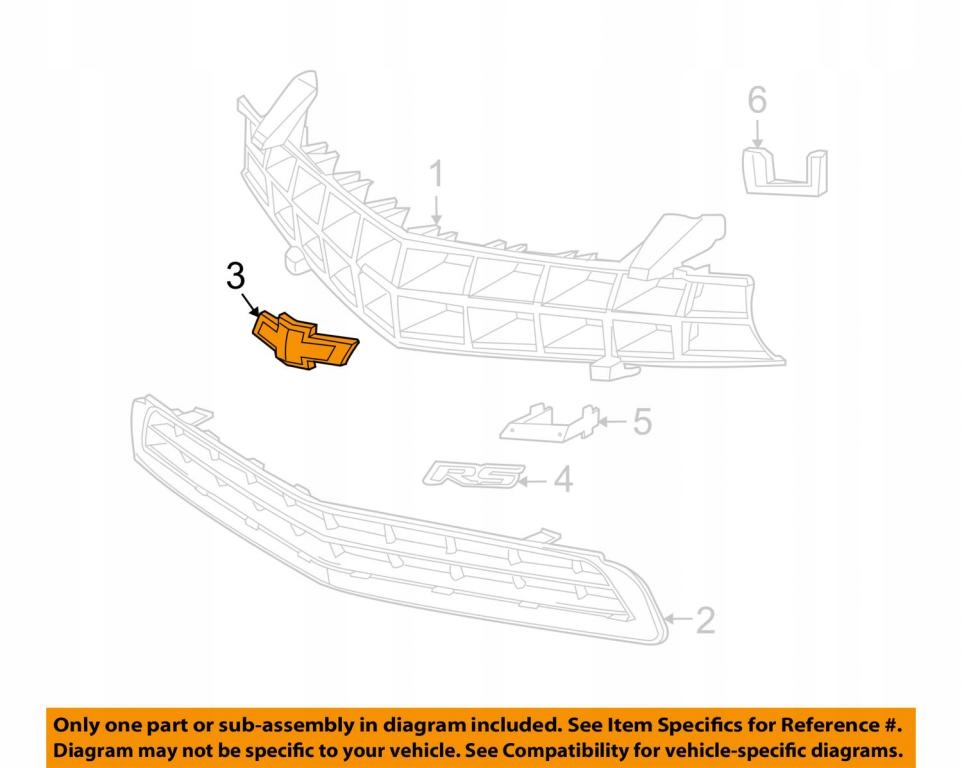 6

1

3

5

RS

4

2

Only one part or sub-assembly in diagram included. See Item Specifics for Reference #.
Diagram may not be specific to your vehicle. See Compatibility for vehicle-specific diagrams.