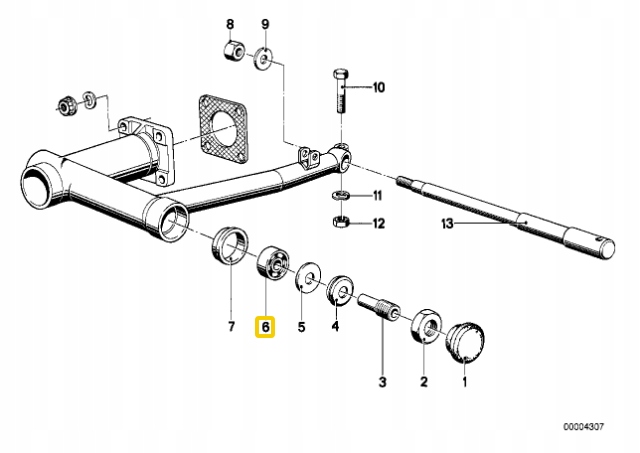 8
9
10
11
12
13
7
6
5
4
3
2
1
00004307