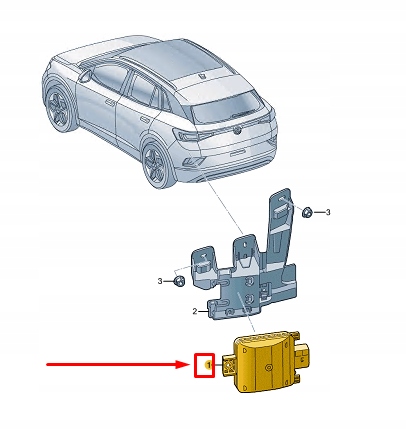 3
3
2
1