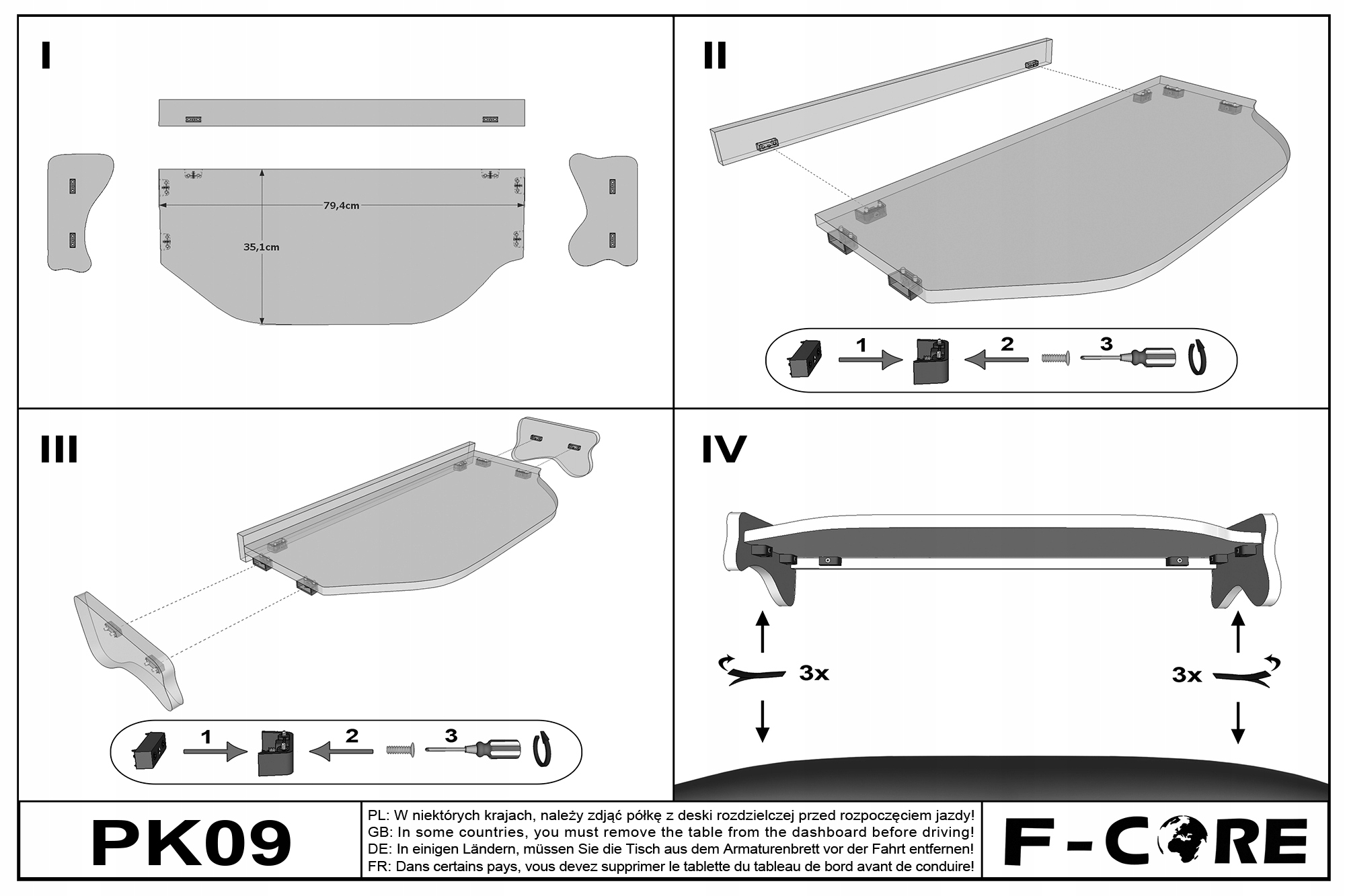 I

79,4cm

35,1cm

II

1

2

3

III

1

2

3

IV

3x

3x

PK09

PL: W niektórych krajach, należy zdjąć półkę z deski rozdzielczej przed rozpoczęciem jazdy!
GB: In some countries, you must remove the table from the dashboard before driving!
DE: In einigen Ländern, müssen Sie die Tisch aus dem Armaturenbrett vor der Fahrt entfernen!
FR: Dans certains pays, vous devez supprimer le tablette du tableau de bord avant de conduire!

F-CORE