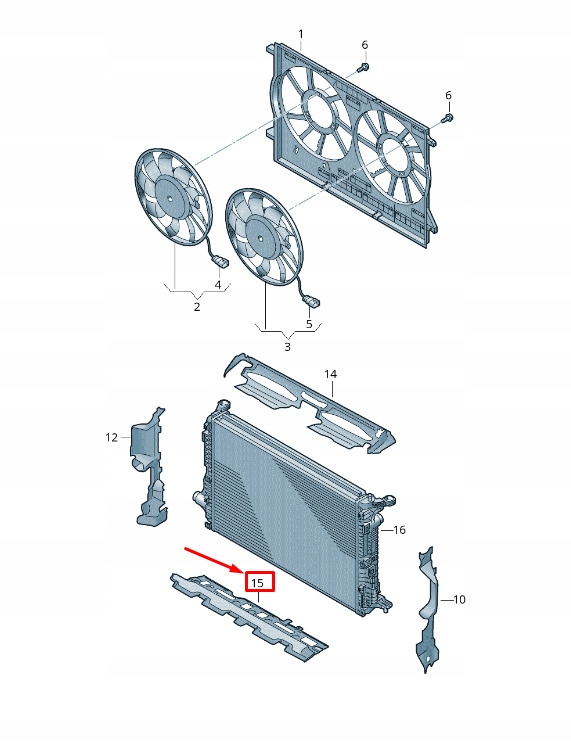 1
6
6
4
2
5
3
14
12
16
15
10