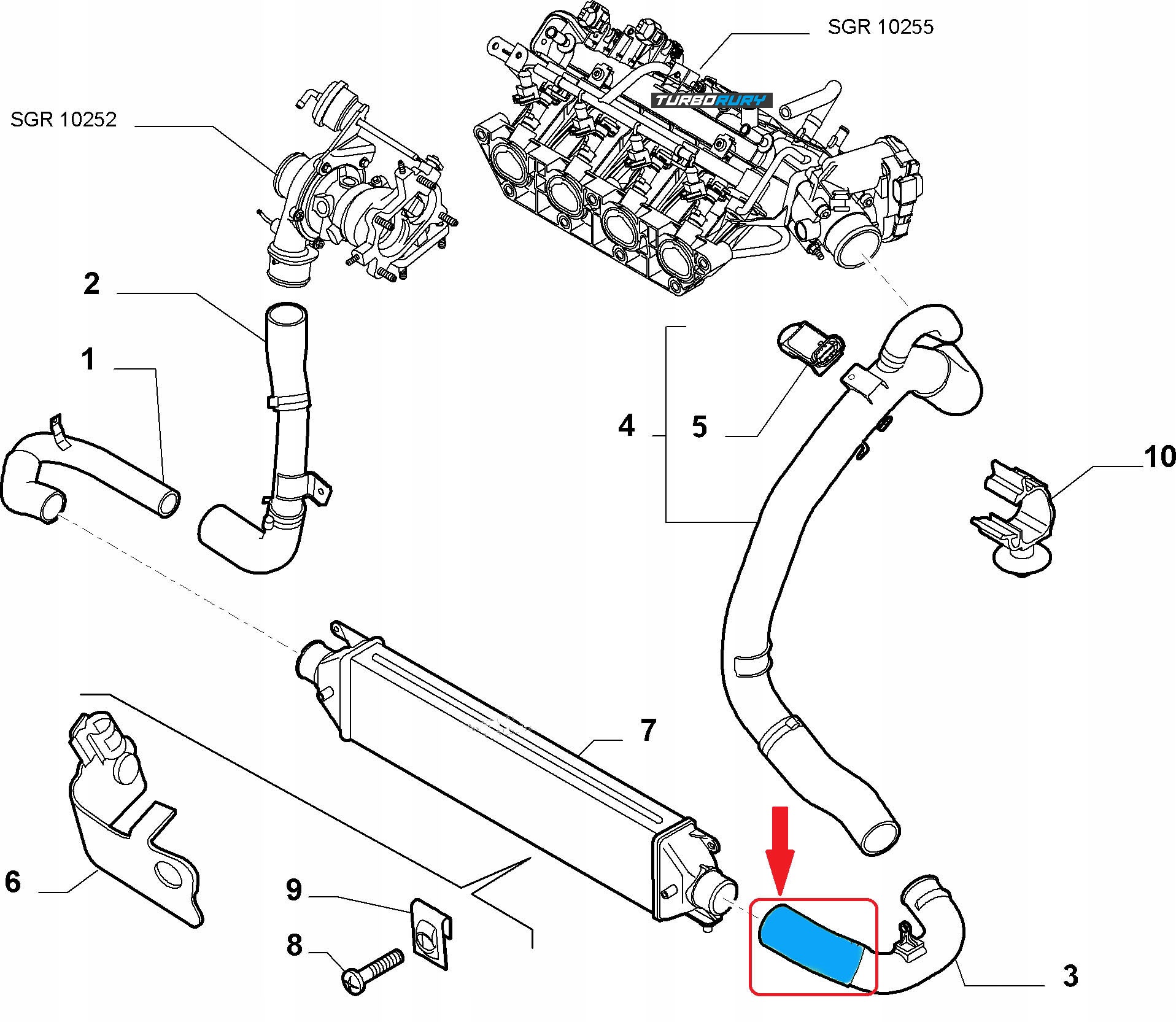 SGR 10255

TURBORURY

SGR 10252

2

1

4

5

10

7

6

9

8

3