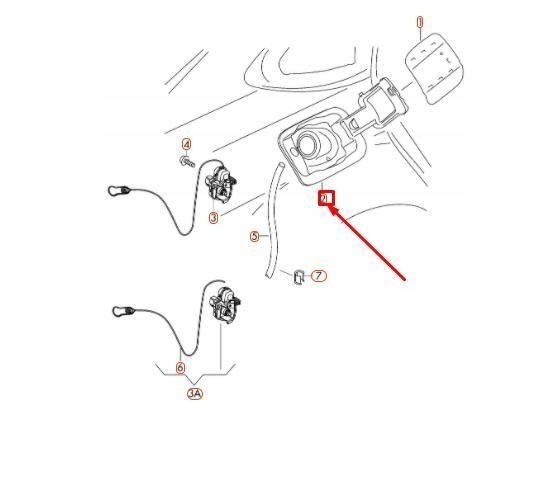 1
4
2
3
5
7
6
3A