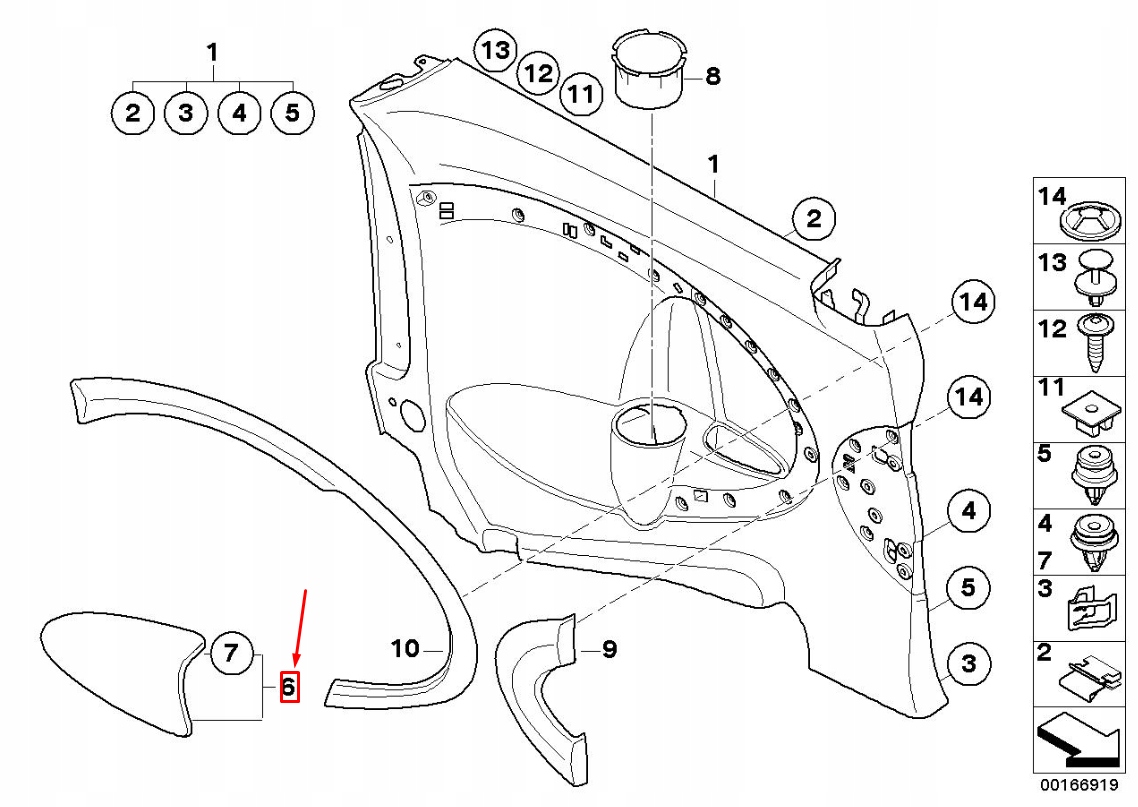 1
2 3 4 5
13
12
11
8
1
2
14
14
4
5
3
10
9
7
6
14
13
12
11
5
4
7
3
2
00166919