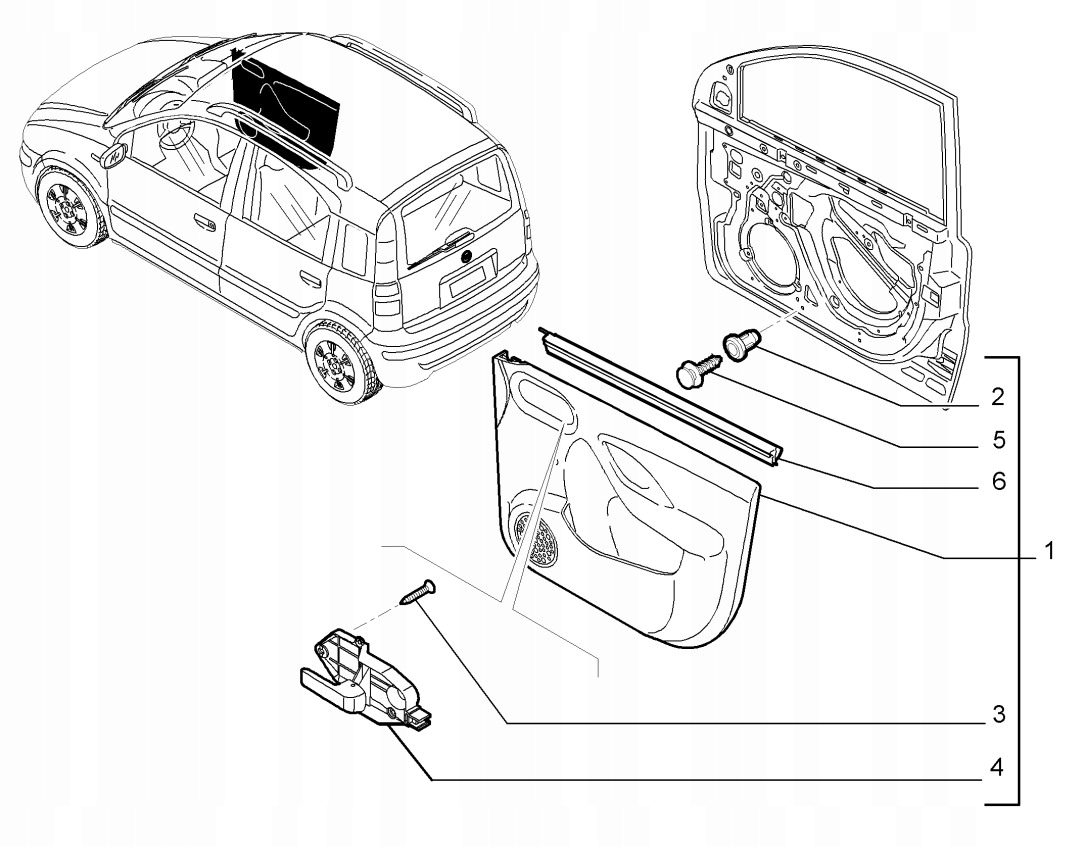 2
5
6
1
3
4