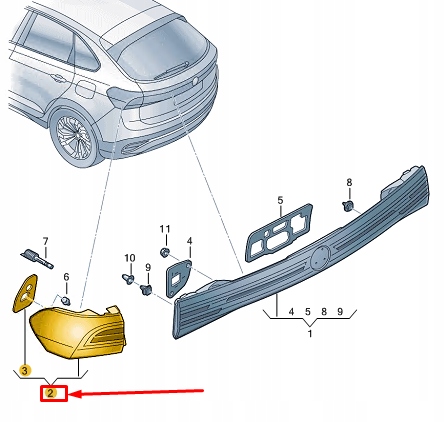 8
5
11
4
7
10
9
6
4 5 8 9
1
3
2