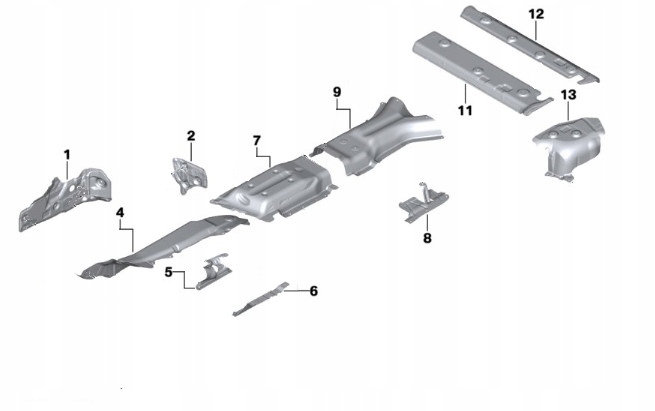 12
11
13
9
2
7
1
4
8
5
6