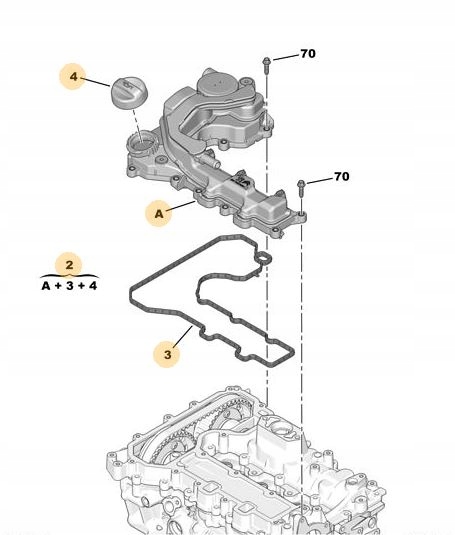 70
4
70
A
2
A + 3 + 4
3