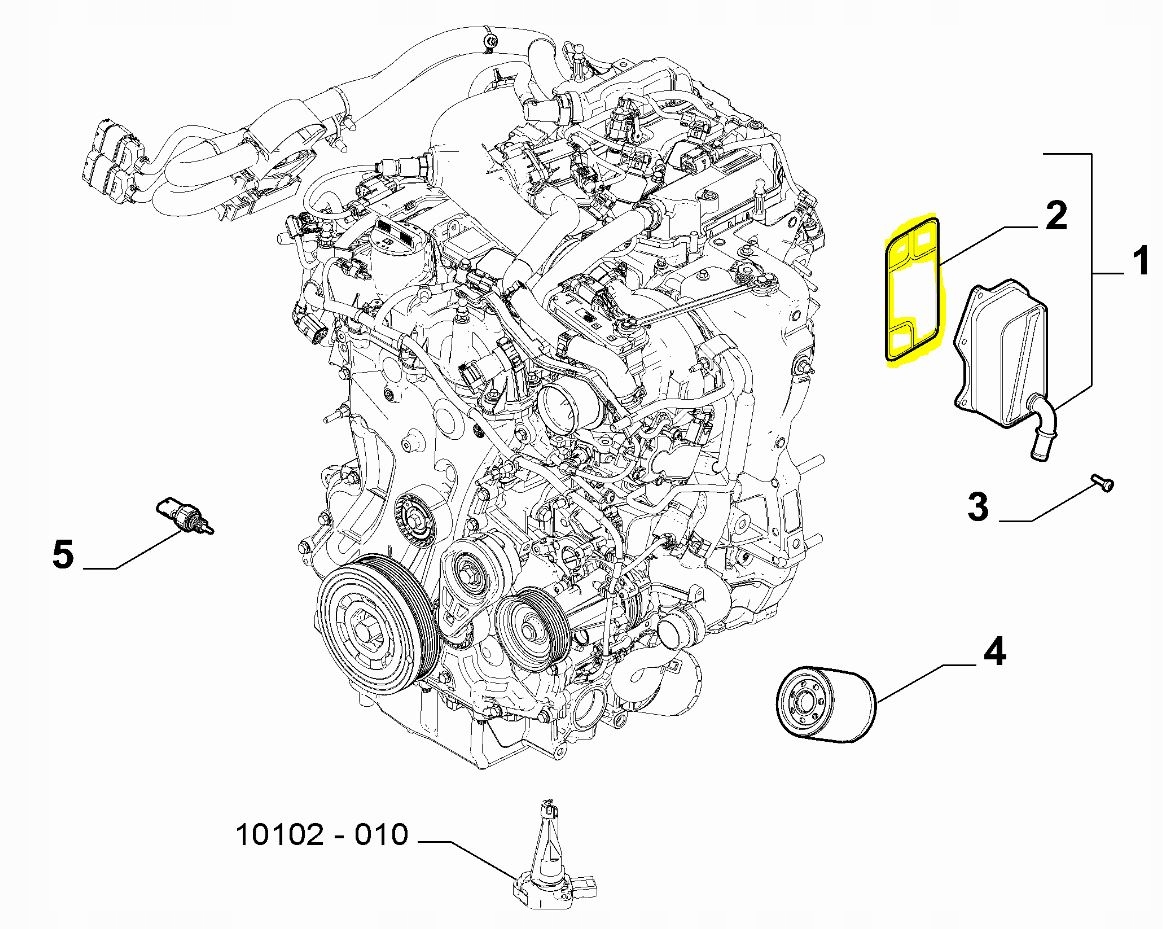 2
1
3
5
4
10102 - 010