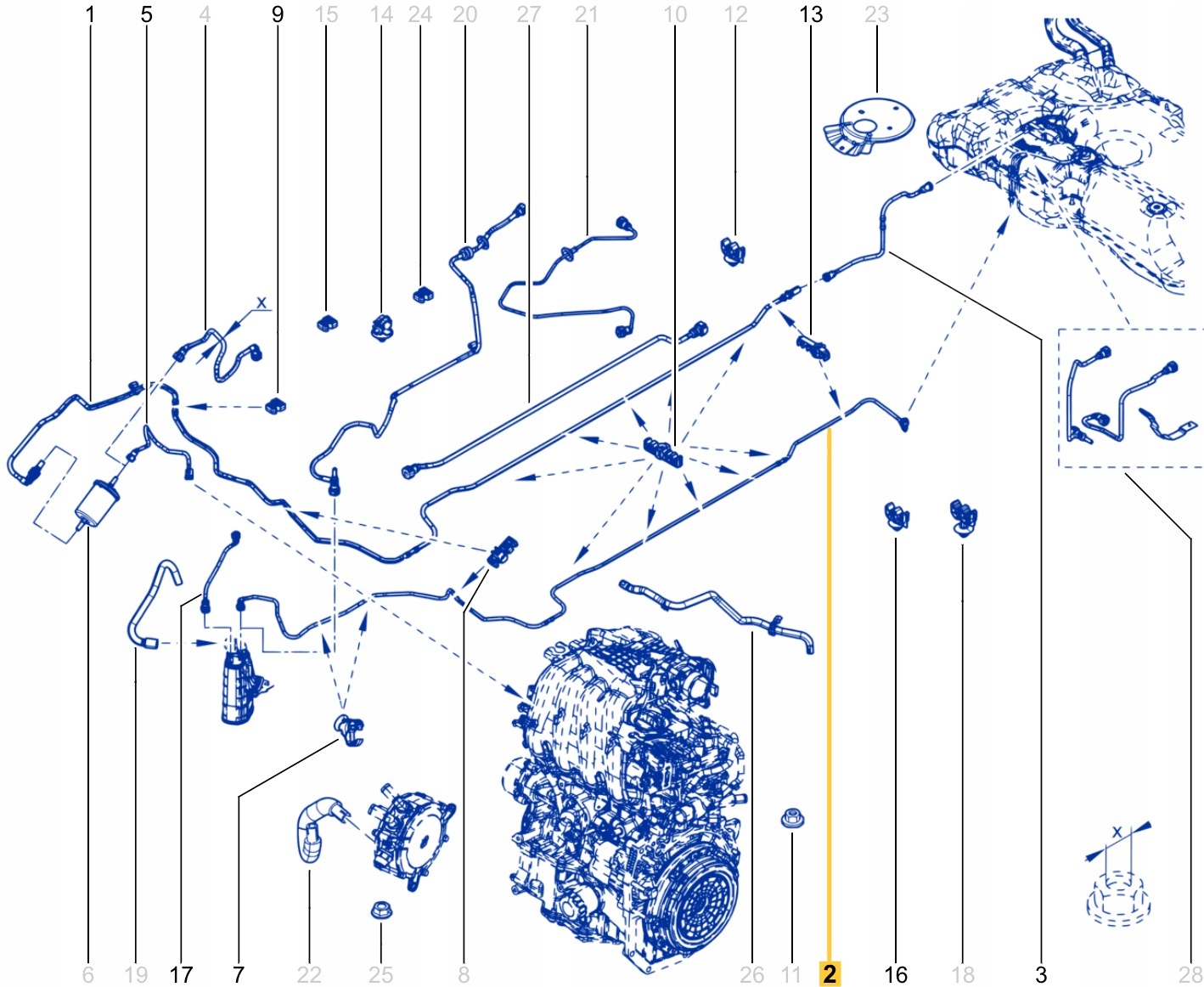 1 5 4 9 15 14 24 20 27 21 10 12 13 23

X

X

6 19 17 7 22 25 8 26 11 2 16 18 3 28