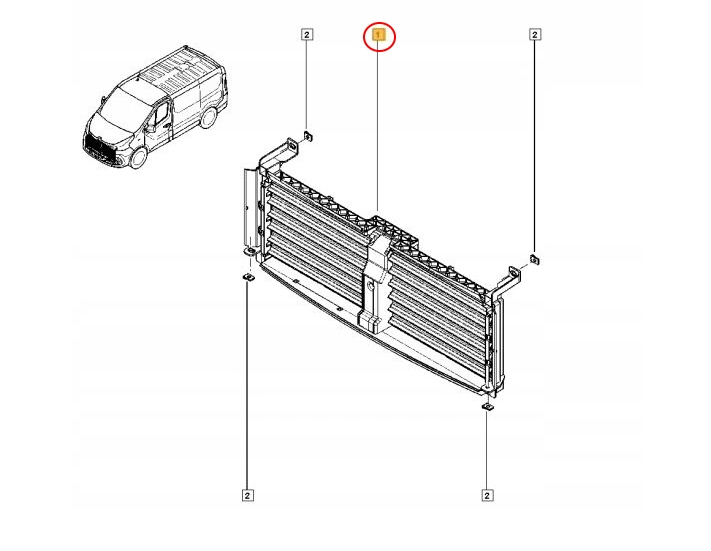 2
1
2
2
2