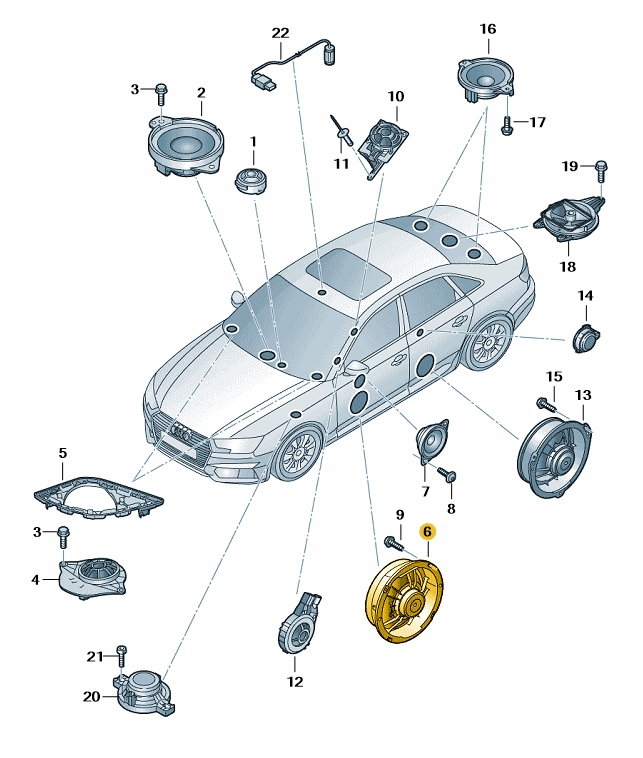 22
16
3
2
10
17
1
11
19
18
14
15
13
5
7
8
3
9
6
4
12
21
20