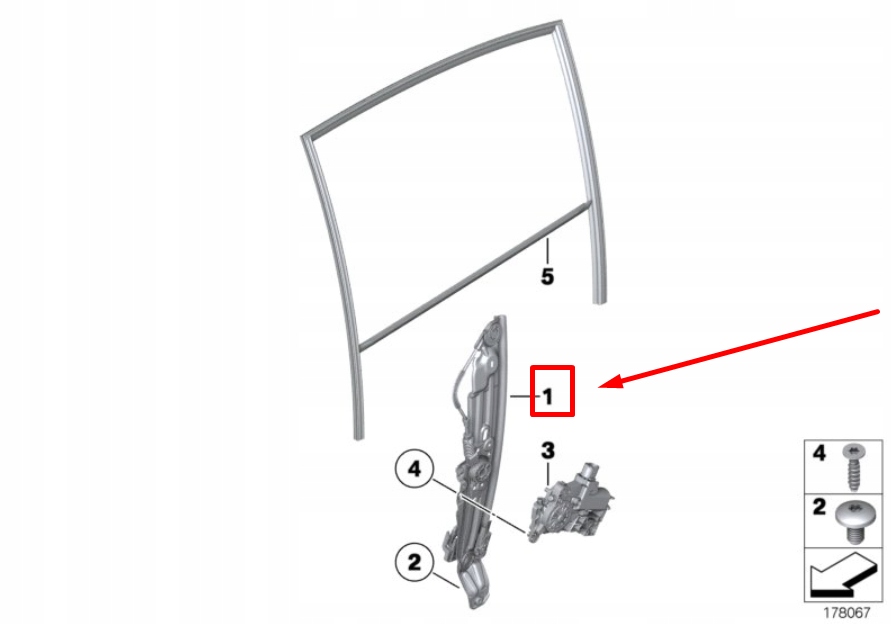 5
1
3
4
2
4
2
178067