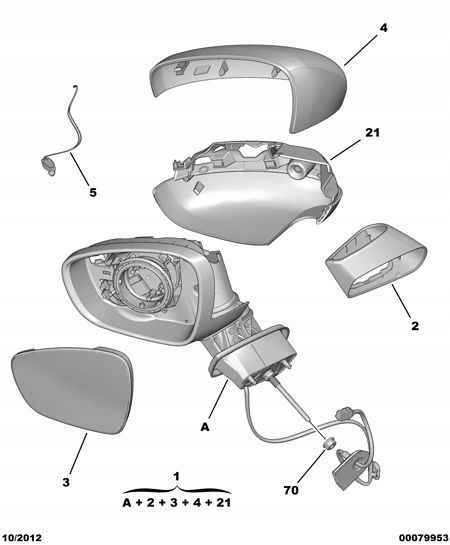 4

21

5

2

A

3

1

A + 2 + 3 + 4 + 21

70

10/2012

00079953